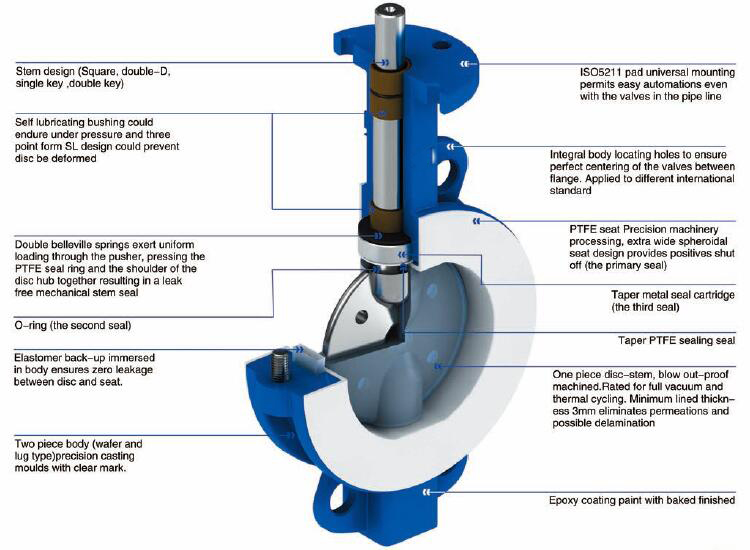 Stem design (Square, double-D, single key ,double key)

Self lubricating bushing could endure under pressure and three point form SL design could prevent disc be deformed

Double belleville springs exert uniform loading through the pusher, pressing the PTFE seal ring and the shoulder of the disc hub together resulting in a leak free mechanical stem seal

O-ring (the second seal)

Elastomer back-up immersed in body ensures zero leakage between disc and seat.

Two piece body (wafer and lug type)precision casting moulds with clear mark.

ISO5211 pad universal mounting permits easy automations even with the valves in the pipe line

Integral body locating holes to ensure perfect centering of the valves between flange. Applied to different international standard

PTFE seat Precision machinery processing, extra wide spheroidal seat design provides positives shut off (the primary seal)

Taper metal seal cartridge (the third seal)

Taper PTFE sealing seal

One piece disc-stem, blow out-proof machined.Rated for full vacuum and thermal cycling. Minimum lined thickness 3mm eliminates permeations and possible delamination

Epoxy coating paint with baked finished